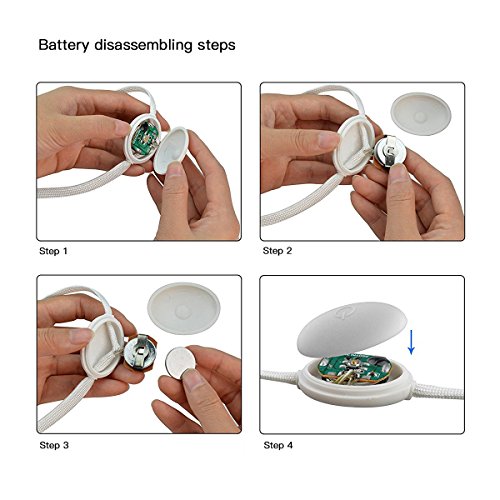 Battery disassembling steps

Step 1

Step 2

Step 3

Step 4