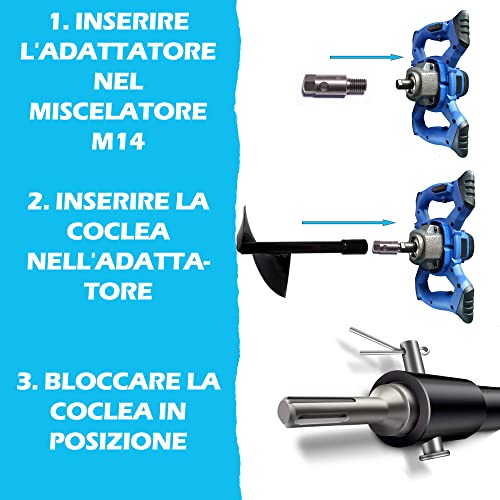 1. INSERIRE L'ADATTATORE NEL MISCELATORE M14

2. INSERIRE LA COCLEA NELL'ADATTATORE

3. BLOCCARE LA COCLEA IN POSIZIONE