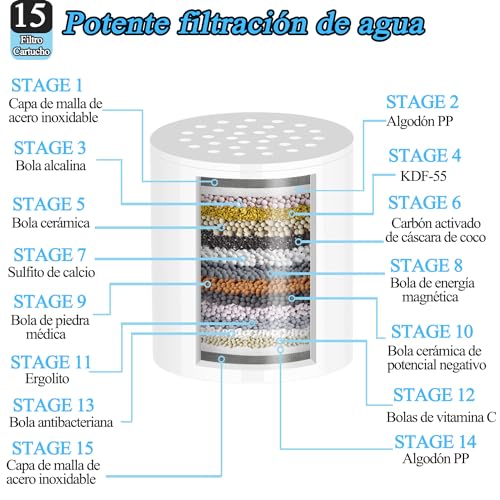 15
Filtro
Cartucho

Potente filtración de agua

STAGE 1
Capa de malla de acero inoxidable

STAGE 3
Bola alcalina

STAGE 5
Bola cerámica

STAGE 7
Sulfito de calcio

STAGE 9
Bola de piedra médica

STAGE 11
Ergolito

STAGE 13
Bola antibacteriana

STAGE 15
Capa de malla de acero inoxidable

STAGE 2
Algodón PP

STAGE 4
KDF-55

STAGE 6
Carbón activado de cáscara de coco

STAGE 8
Bola de energía magnética

STAGE 10
Bola cerámica de potencial negativo

STAGE 12
Bolas de vitamina C

STAGE 14
Algodón PP