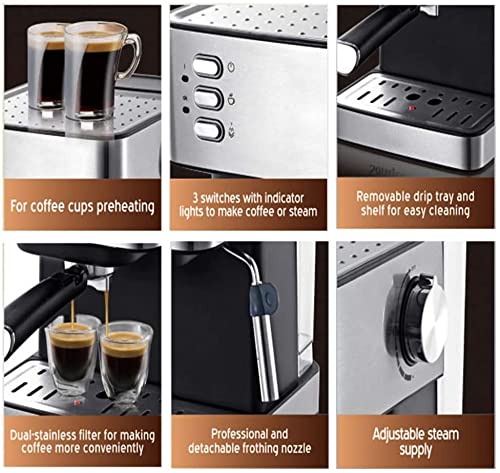 For coffee cups preheating

3 switches with indicator lights to make coffee or steam

Removable drip tray and shelf for easy cleaning

Dual-stainless filter for making coffee more conveniently

Professional and detachable frothing nozzle

Adjustable steam supply