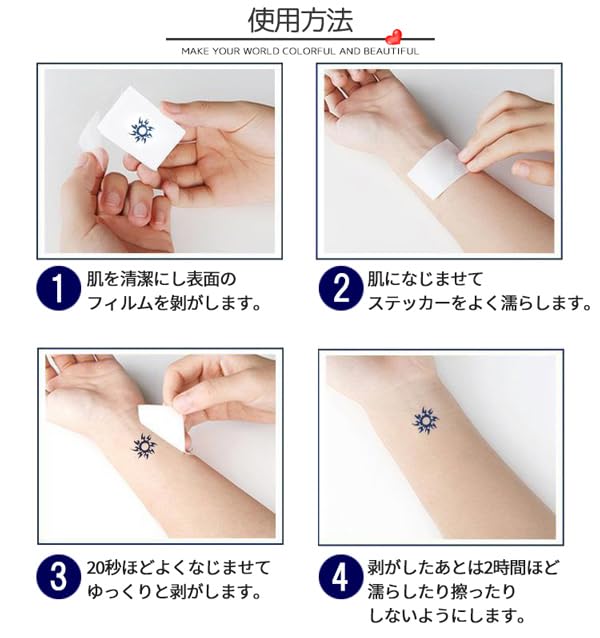 使用方法

MAKE YOUR WORLD COLORFUL AND BEAUTIFUL

1 肌を清潔にし表面のフィルムを剥がします。

2 肌になじませてステッカーをよく濡らします。

3 20秒ほどよくなじませてゆっくりと剥がします。

4 剥がしたあとは2時間ほど濡らしたり擦ったりしないようにします。