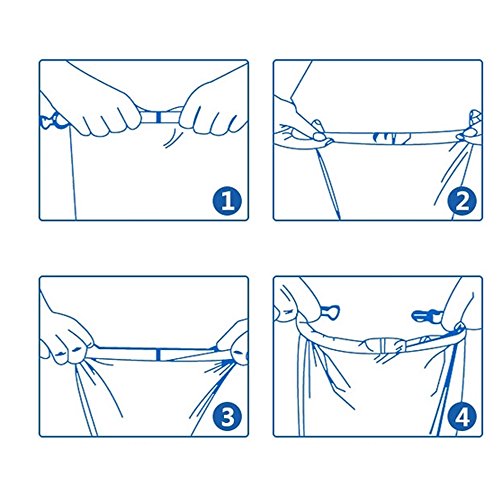 1

2

3

4