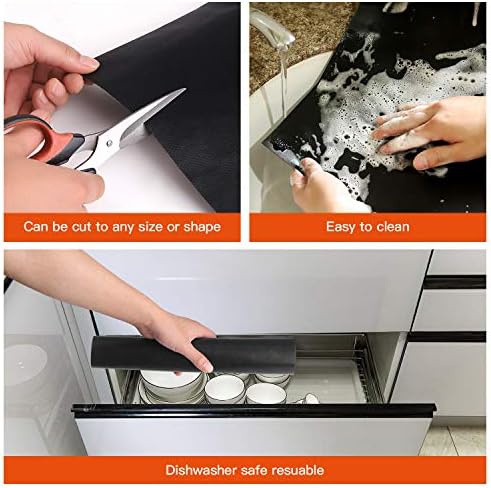 Can be cut to any size or shape

Easy to clean

Dishwasher safe resuable