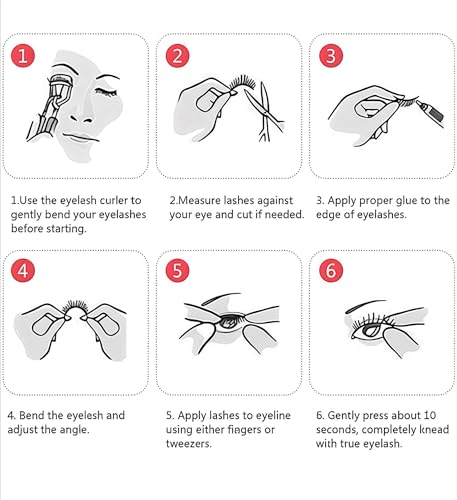 1

2

3

1.Use the eyelash curler to gently bend your eyelashes before starting.

2.Measure lashes against your eye and cut if needed.

3. Apply proper glue to the edge of eyelashes.

4

5

6

4. Bend the eyelesh and adjust the angle.

5. Apply lashes to eyeline using either fingers or tweezers.

6. Gently press about 10 seconds, completely knead with true eyelash.