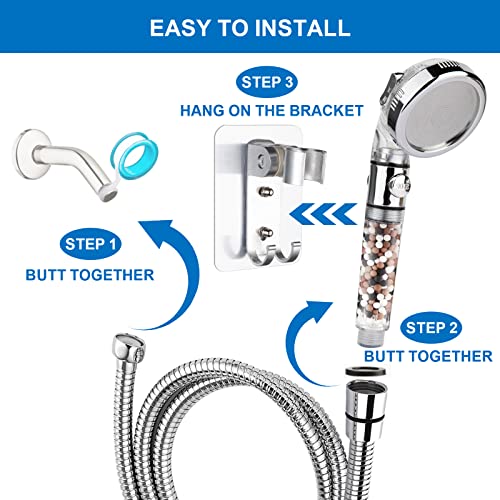 EASY TO INSTALL

STEP 3
HANG ON THE BRACKET

STEP 1
BUTT TOGETHER

STEP 2
BUTT TOGETHER