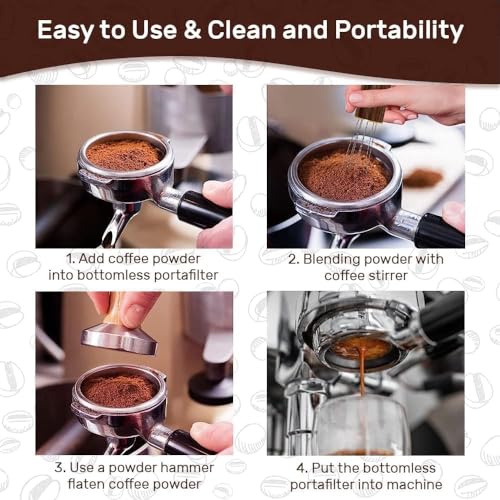 Easy to Use & Clean and Portability

1. Add coffee powder into bottomless portafilter

2. Blending powder with coffee stirrer

3. Use a powder hammer flaten coffee powder

4. Put the bottomless portafilter into machine