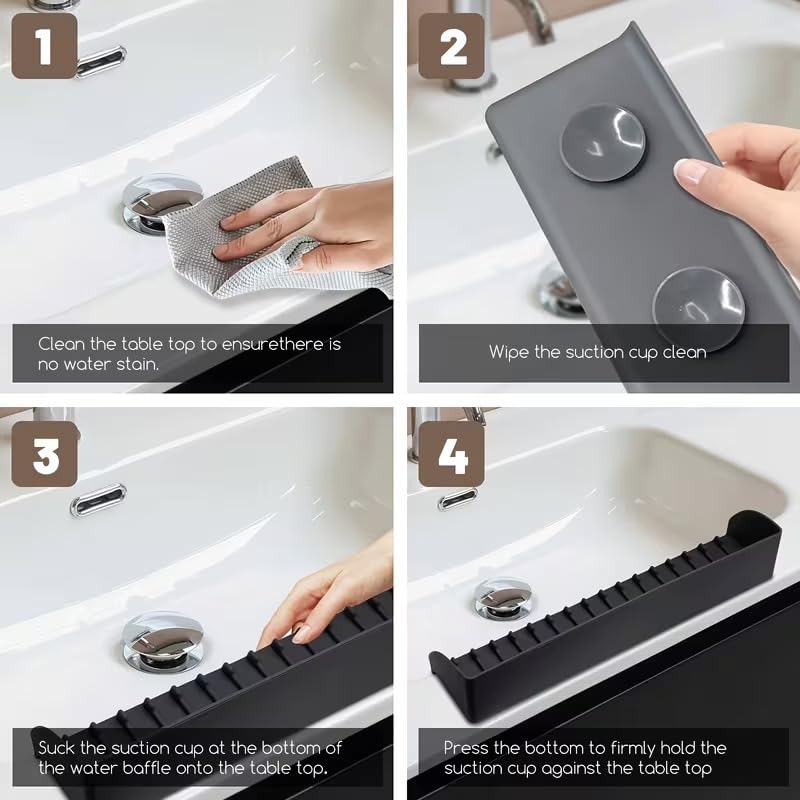 1

Clean the table top to ensurethere is no water stain.

2

Wipe the suction cup clean

3

Suck the suction cup at the bottom of the water baffle onto the table top.

4

Press the bottom to firmly hold the suction cup against the table top