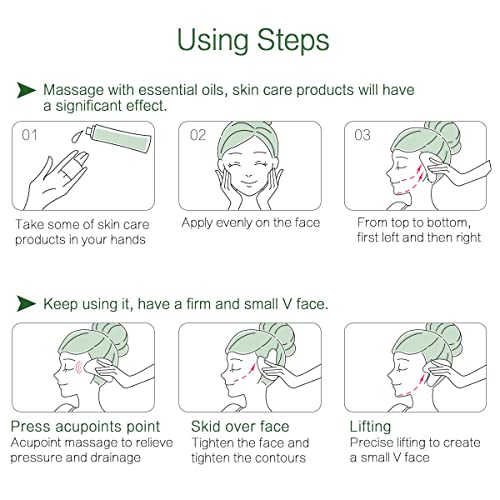 Using Steps

Massage with essential oils, skin care products will have a significant effect.

01

Take some of skin care products in your hands

02

Apply evenly on the face

03

From top to bottom, first left and then right

Keep using it, have a firm and small V face.

Press acupoints point
Acupoint massage to relieve pressure and drainage

Skid over face
Tighten the face and tighten the contours

Lifting
Precise lifting to create a small V face