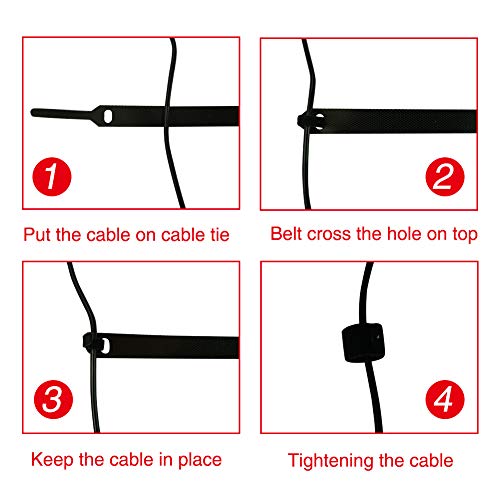 1

Put the cable on cable tie

2

Belt cross the hole on top

3

Keep the cable in place

4

Tightening the cable