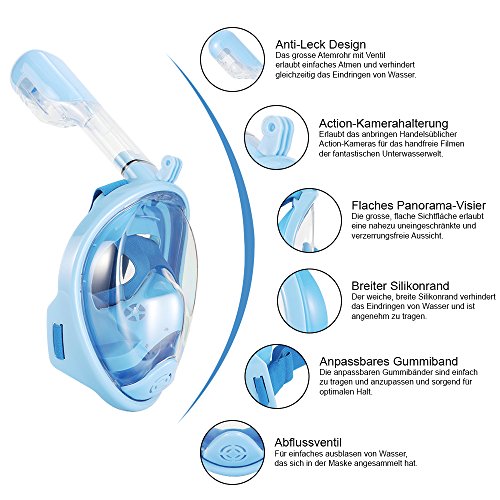 Anti-Leck Design
Das grosse Atemrohr mit Ventil erlaubt einfaches Atmen und verhindert gleichzeitig das Eindringen von Wasser.

Action-Kamerahalterung
Erlaubt das anbringen Handelsüblicher Action-Kameras für das handfreie Filmen der fantastischen Unterwasserwelt.

Flaches Panorama-Visier
Die grosse, flache Sichtfläche erlaubt eine nahezu uneingeschränkte und verzerrungsfreie Aussicht.

Breiter Silikonrand
Der weiche, breite Silikonrand verhindert das Eindringen von Wasser und ist angenehm zu tragen.

Anpassbares Gummiband
Die anpassbaren Gummibänder sind einfach zu tragen und anzupassen und sorgend für optimalen Halt.

Abflussventil
Für einfaches ausblasen von Wasser, das sich in der Maske angesammelt hat.