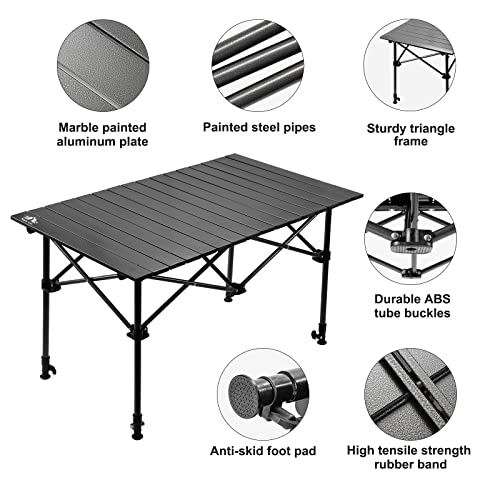 Marble painted aluminum plate

Painted steel pipes

Sturdy triangle frame

Durable ABS tube buckles

Anti-skid foot pad

High tensile strength rubber band