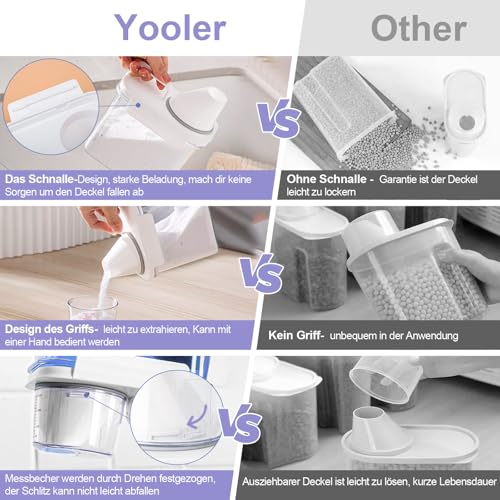 Yooler

Other

VS

Das Schnalle-Design, starke Beladung, mach dir keine Sorgen um den Deckel fallen ab

Ohne Schnalle - Garantie ist der Deckel leicht zu lockern

VS

Design des Griffs- leicht zu extrahieren, Kann mit einer Hand bedient werden

Kein Griff- unbequem in der Anwendung

VS

Messbecher werden durch Drehen festgezogen, der Schlitz kann nicht leicht abfallen

Ausziehbarer Deckel ist leicht zu lösen, kurze Lebensdauer