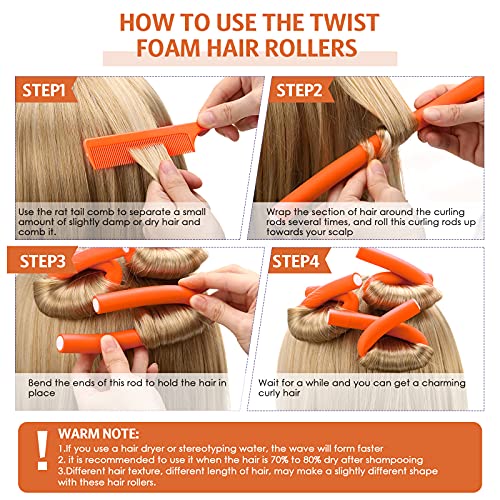 HOW TO USE THE TWIST FOAM HAIR ROLLERS

STEP1

Use the rat tail comb to separate a small amount of slightly damp or dry hair and comb it.

STEP2

Wrap the section of hair around the curling rods several times, and roll this curling rods up towards your scalp

STEP3

Bend the ends of this rod to hold the hair in place

STEP4

Wait for a while and you can get a charming curly hair

!

WARM NOTE:

1.If you use a hair dryer or stereotyping water, the wave will form faster
2. it is recommended to use it when the hair is 70% to 80% dry after shampooing
3.Different hair texture, different length of hair, may make a slightly different shape with these hair rollers.