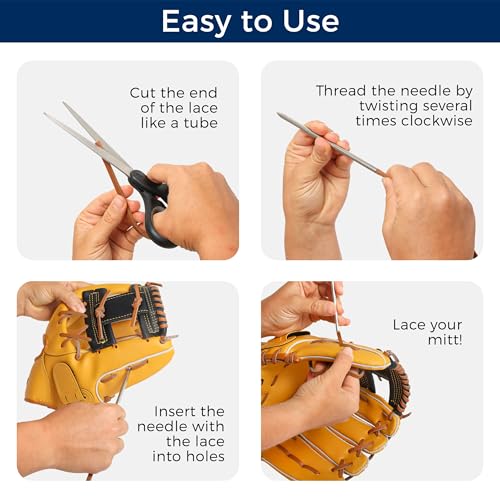 Easy to Use

Cut the end of the lace like a tube

Thread the needle by twisting several times clockwise

Insert the needle with the lace into holes

Lace your mitt!