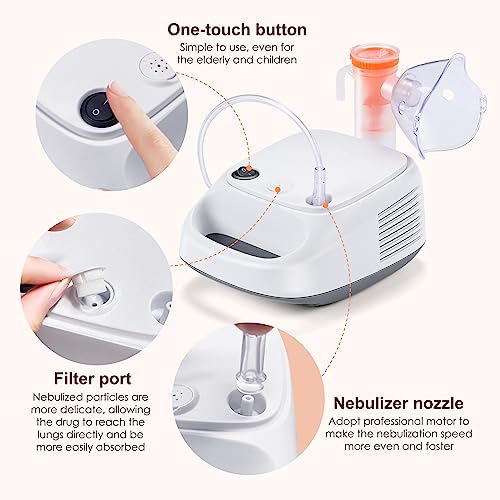 One-touch button
Simple to use, even for the elderly and children

Filter port
Nebulized particles are more delicate, allowing the drug to reach the lungs directly and be more easily absorbed

Nebulizer nozzle
Adopt professional motor to make the nebulization speed more even and faster