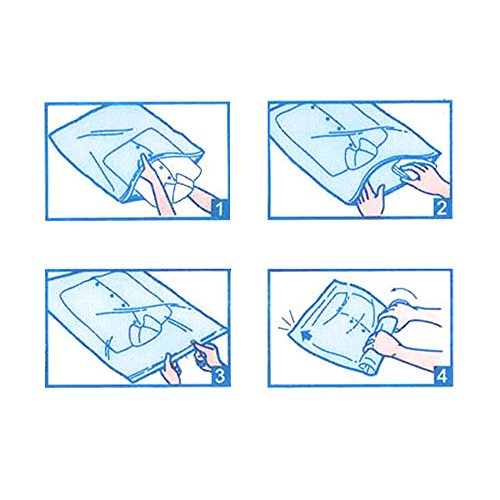 1

2

3

4