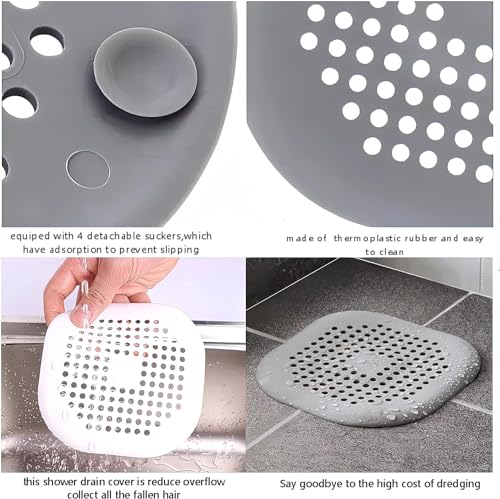 equiped with 4 detachable suckers,which have adsorption to prevent slipping

made of thermoplastic rubber and easy to clean

this shower drain cover is reduce overflow collect all the fallen hair

Say goodbye to the high cost of dredging