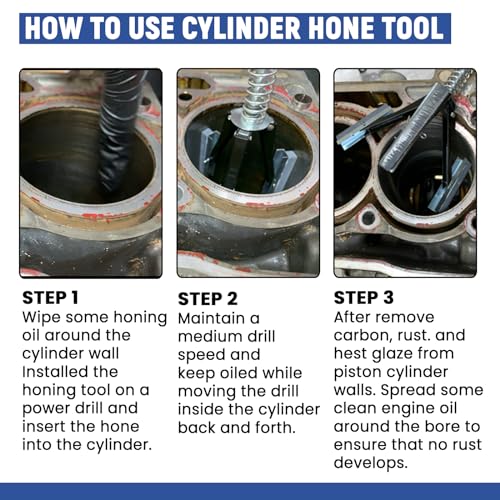 HOW TO USE CYLINDER HONE TOOL

STEP 1
Wipe some honing oil around the cylinder wall Installed the honing tool on a power drill and insert the hone into the cylinder.

STEP 2
Maintain a medium drill speed and keep oiled while moving the drill inside the cylinder back and forth.

STEP 3
After remove carbon, rust. and hest glaze from piston cylinder walls. Spread some clean engine oil around the bore to ensure that no rust develops.