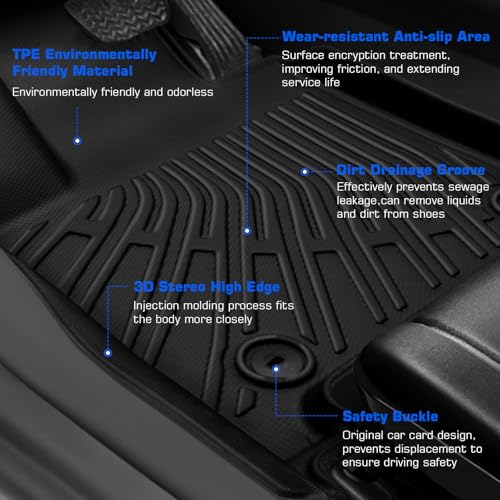 TPE Environmentally Friendly Material

Environmentally friendly and odorless

Wear-resistant Anti-slip Area

Surface encryption treatment, improving friction, and extending service life

Dirt Drainage Groove

Effectively prevents sewage leakage,can remove liquids and dirt from shoes

3D Stereo High Edge

Injection molding process fits the body more closely

Safety Buckle

Original car card design, prevents displacement to ensure driving safety