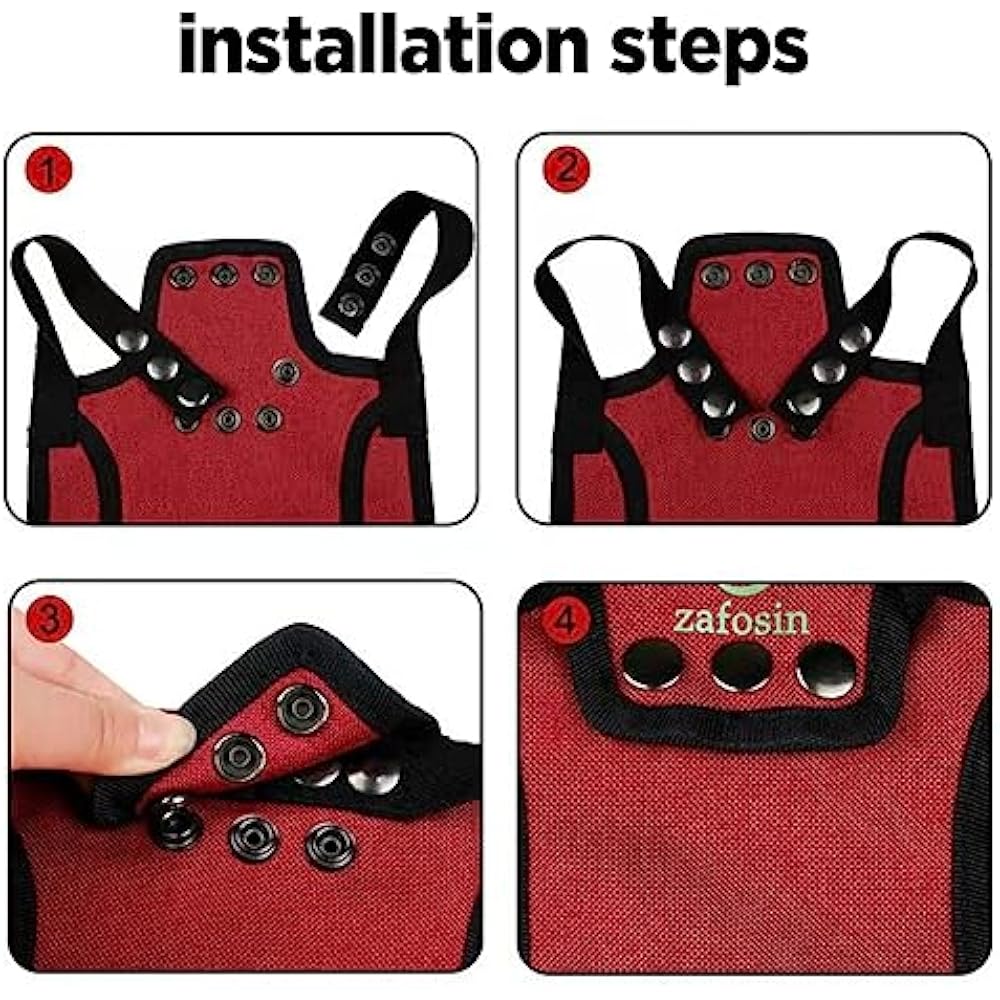 installation steps

1

2

3

4
zafosin