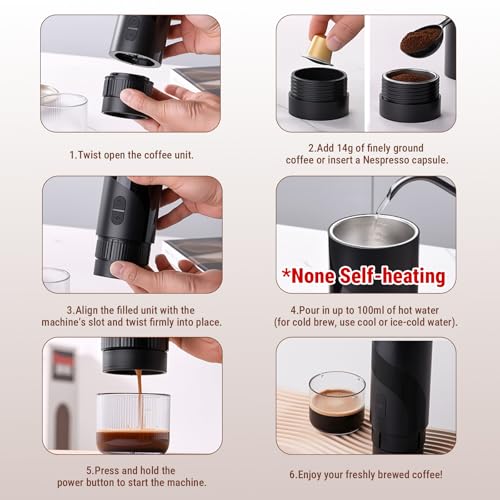 1.Twist open the coffee unit.

2.Add 14g of finely ground coffee or insert a Nespresso capsule.

3.Align the filled unit with the machine's slot and twist firmly into place.

*None Self-heating

4.Pour in up to 100ml of hot water (for cold brew, use cool or ice-cold water).

5.Press and hold the power button to start the machine.

6.Enjoy your freshly brewed coffee!