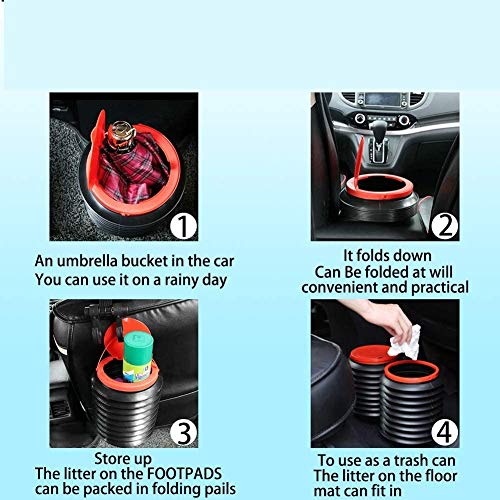 1

An umbrella bucket in the car
You can use it on a rainy day

2

It folds down
Can Be folded at will
convenient and practical

3

Store up
The litter on the FOOTPADS
can be packed in folding pails

4

To use as a trash can
The litter on the floor
mat can fit in