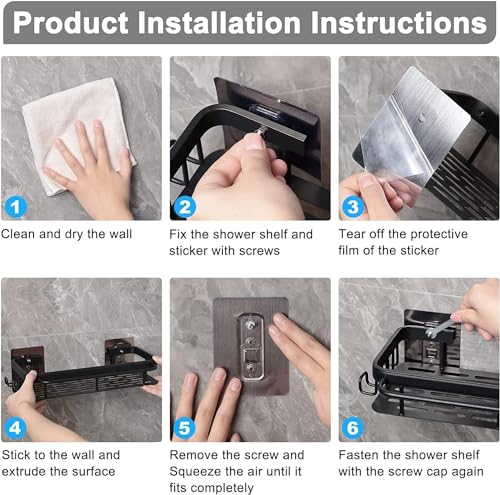 Product Installation Instructions

1

Clean and dry the wall

2

Fix the shower shelf and sticker with screws

3

Tear off the protective film of the sticker

4

Stick to the wall and extrude the surface

5

Remove the screw and Squeeze the air until it fits completely

6

Fasten the shower shelf with the screw cap again