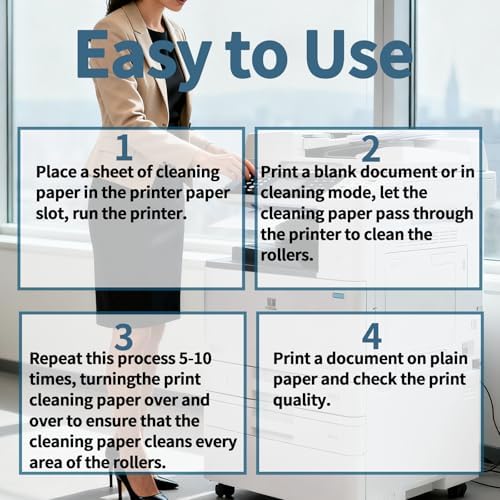 Easy to Use

1
Place a sheet of cleaning paper in the printer paper slot, run the printer.

2
Print a blank document or in cleaning mode, let the cleaning paper pass through the printer to clean the rollers.

3
Repeat this process 5-10 times, turningthe print cleaning paper over and over to ensure that the cleaning paper cleans every area of the rollers.

4
Print a document on plain paper and check the print quality.