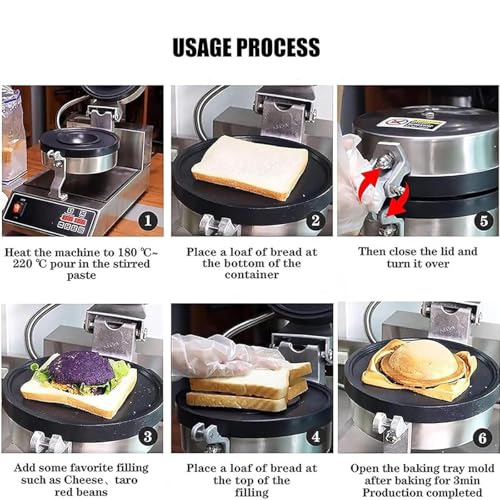 USAGE PROCESS

1

Heat the machine to 180 ℃~ 220 ℃ pour in the stirred paste

2

Place a loaf of bread at the bottom of the container

5

Then close the lid and turn it over

3

Add some favorite filling such as Cheese、taro red beans

4

Place a loaf of bread at the top of the filling

6

Open the baking tray mold after baking for 3min Production completed