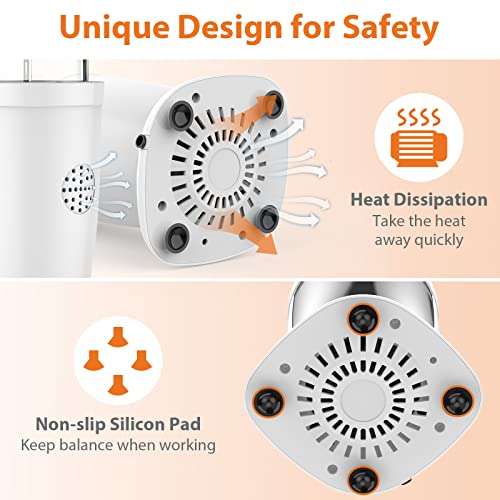 Unique Design for Safety

Heat Dissipation
Take the heat away quickly

Non-slip Silicon Pad
Keep balance when working