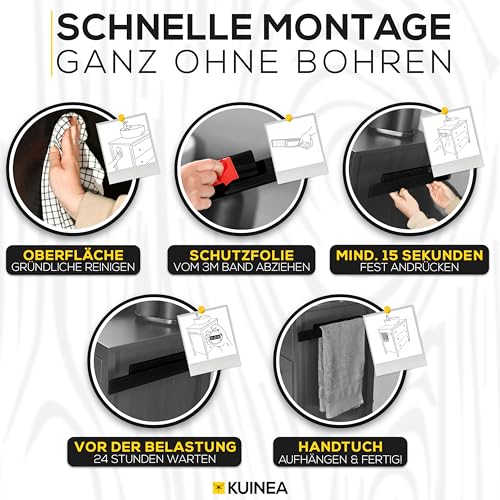 SCHNELLE MONTAGE
GANZ OHNE BOHREN

OBERFLÄCHE
GRÜNDLICHE REINIGEN

SCHUTZFOLIE
VOM 3M BAND ABZIEHEN

MIND. 15 SEKUNDEN
FEST ANDRÜCKEN

VOR DER BELASTUNG
24 STUNDEN WARTEN

HANDTUCH
AUFHÄNGEN & FERTIG!

KUINEA