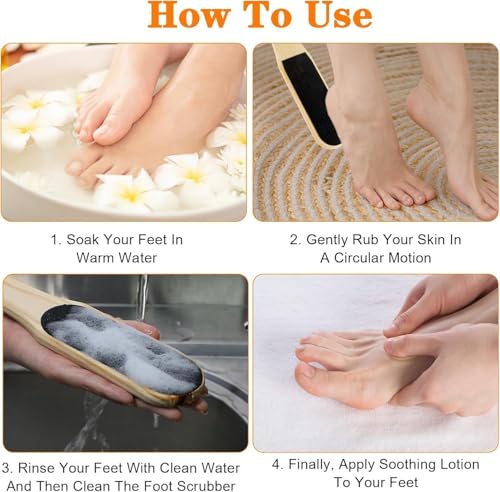 How To Use

1. Soak Your Feet In Warm Water

2. Gently Rub Your Skin In A Circular Motion

3. Rinse Your Feet With Clean Water And Then Clean The Foot Scrubber

4. Finally, Apply Soothing Lotion To Your Feet