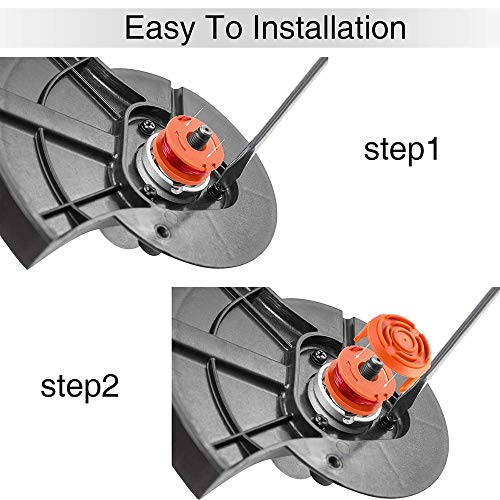 Easy To Installation

step1

step2