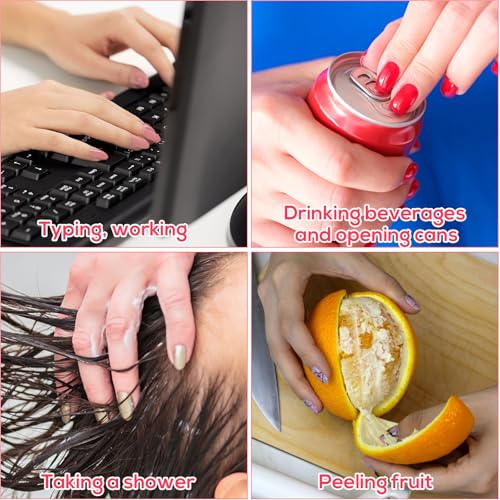 Typing, working

Drinking beverages and opening cans

Taking a shower

Peeling fruit