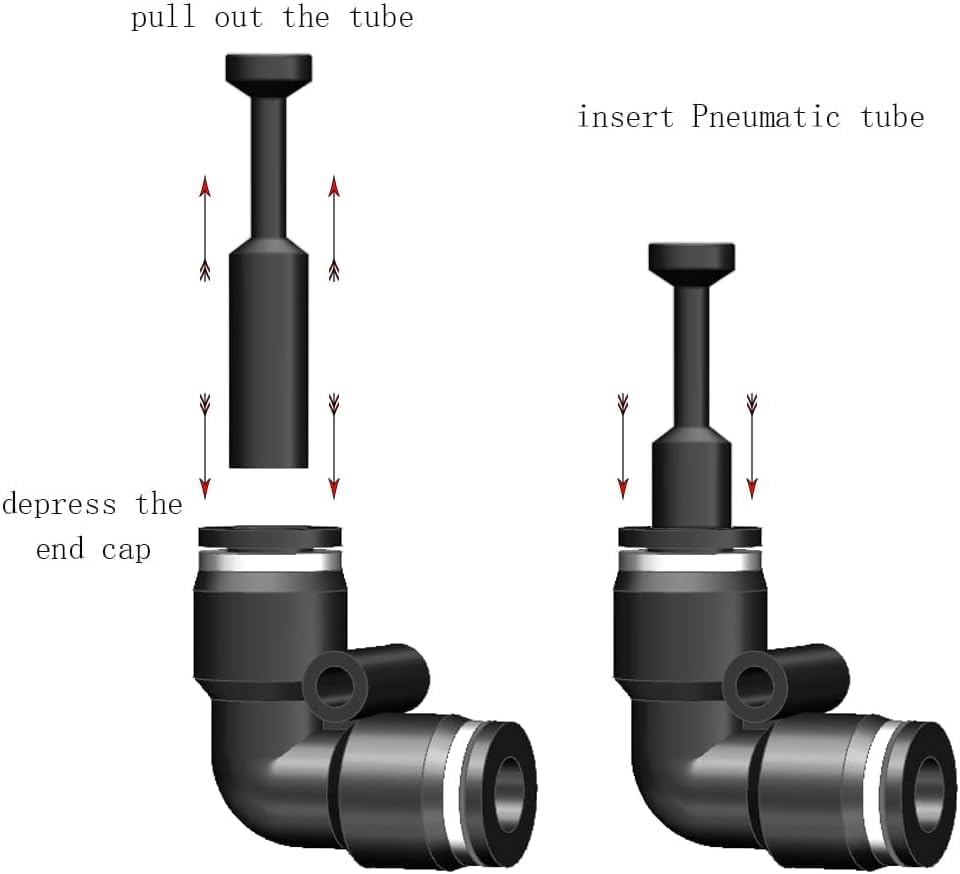 pull out the tube

insert Pneumatic tube

depress the end cap