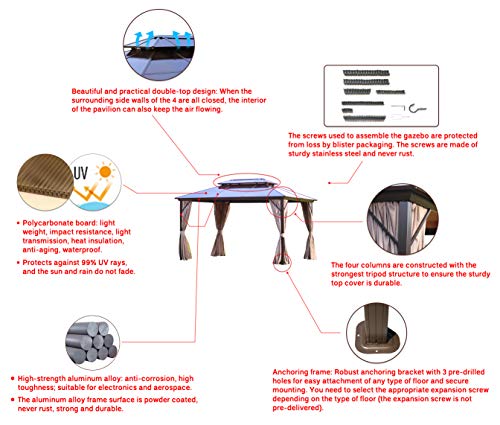 Beautiful and practical double-top design: When the surrounding side walls of the 4 are all closed, the interior of the pavilion can also keep the air flowing.

The screws used to assemble the gazebo are protected from loss by blister packaging. The screws are made of sturdy stainless steel and never rust.

UV

• Polycarbonate board: light weight, impact resistance, light transmission, heat insulation, anti-aging, waterproof.
• Protects against 99% UV rays, and the sun and rain do not fade.

The four columns are constructed with the strongest tripod structure to ensure the sturdy top cover is durable.

• High-strength aluminum alloy: anti-corrosion, high toughness; suitable for electronics and aerospace.
• The aluminum alloy frame surface is powder coated, never rust, strong and durable.

Anchoring frame: Robust anchoring bracket with 3 pre-drilled holes for easy attachment of any type of floor and secure mounting. You need to select the appropriate expansion screw depending on the type of floor (the expansion screw is not pre-delivered).