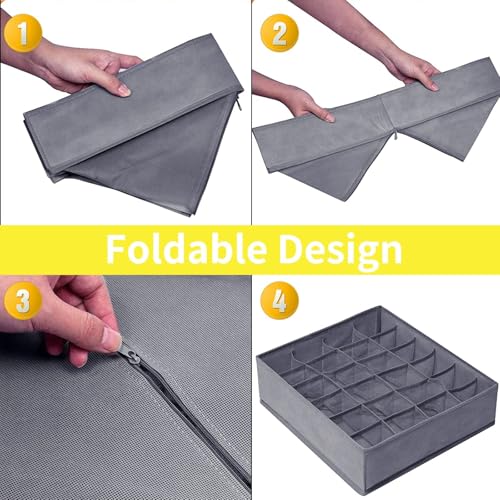 1

2

Foldable Design

3

4