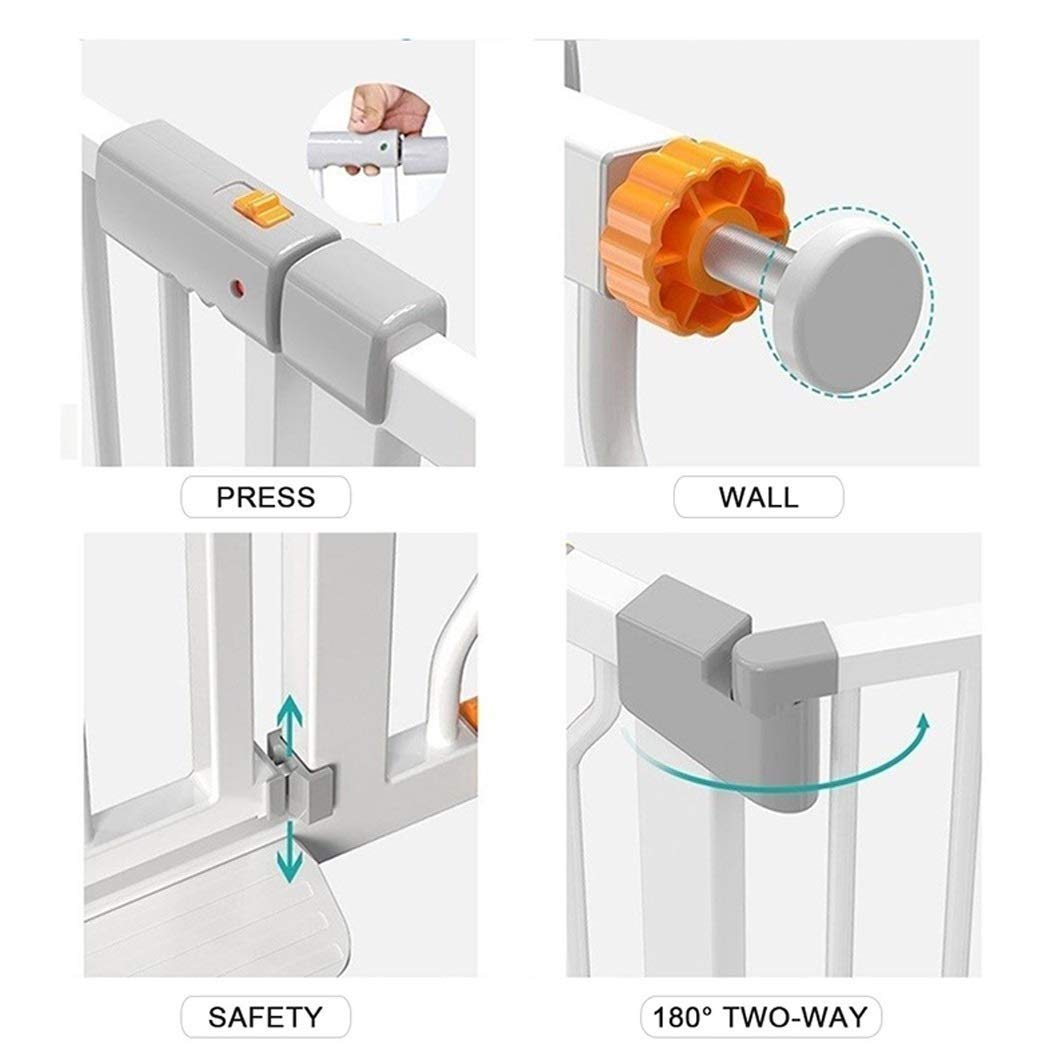 PRESS

WALL

SAFETY

180° TWO-WAY