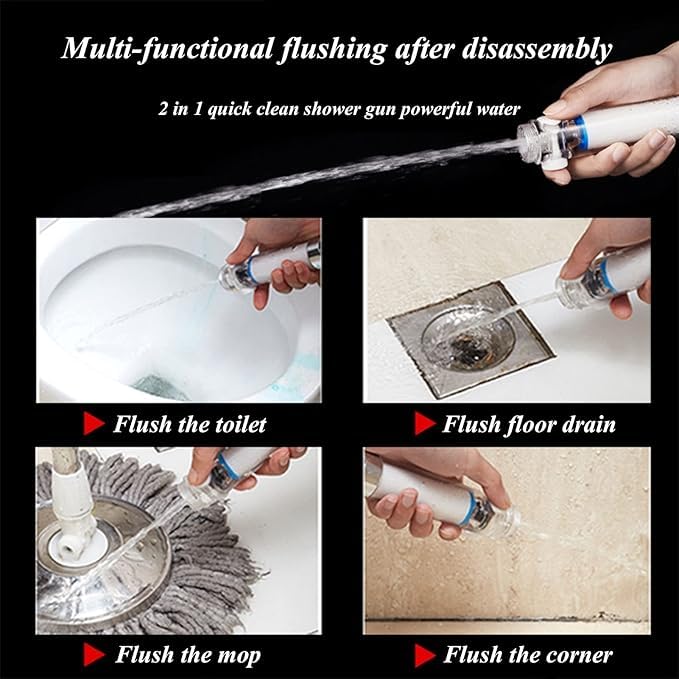 Multi-functional flushing after disassembly

2 in 1 quick clean shower gun powerful water

Flush the toilet

Flush floor drain

Flush the mop

Flush the corner