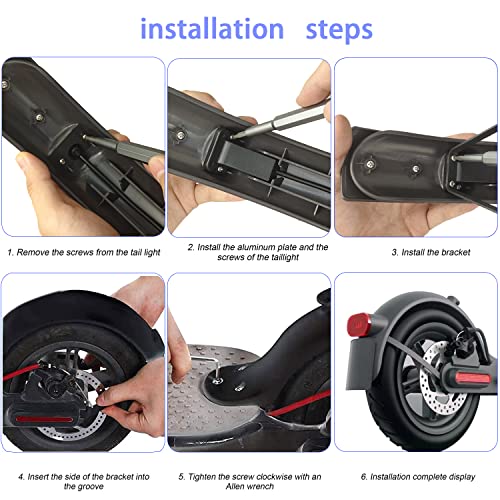 installation steps

1. Remove the screws from the tail light

2. Install the aluminum plate and the screws of the taillight

3. Install the bracket

4. Insert the side of the bracket into the groove

5. Tighten the screw clockwise with an Allen wrench

6. Installation complete display