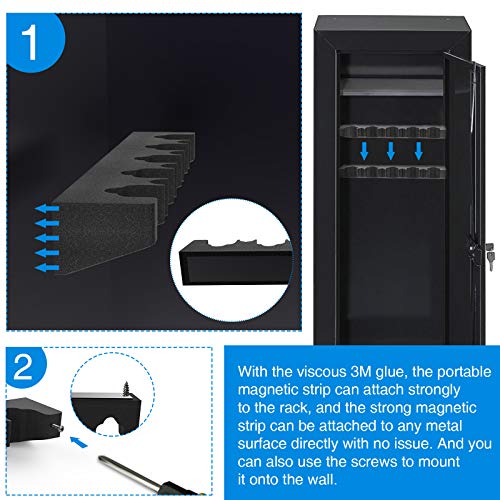 1

2

With the viscous 3M glue, the portable magnetic strip can attach strongly to the rack, and the strong magnetic strip can be attached to any metal surface directly with no issue. And you can also use the screws to mount it onto the wall.