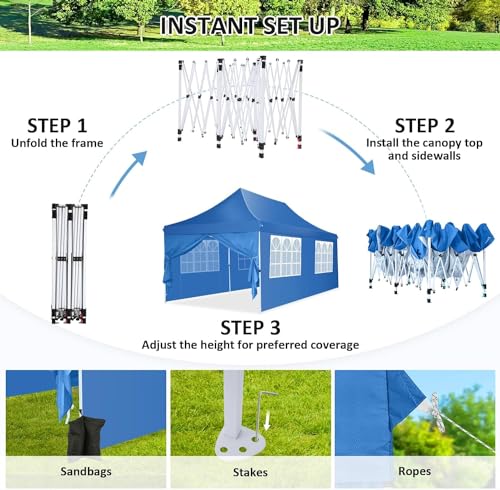 INSTANT SET UP

STEP 1
Unfold the frame

STEP 2
Install the canopy top and sidewalls

STEP 3
Adjust the height for preferred coverage

Sandbags

Stakes

Ropes