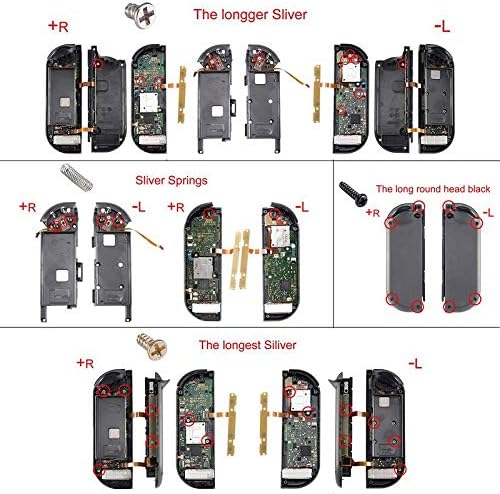 The longger Sliver

+R

-L

Sliver Springs

+R

-L

+R

-L

The long round head black

+R

-L

The longest Siliver

+R

-L