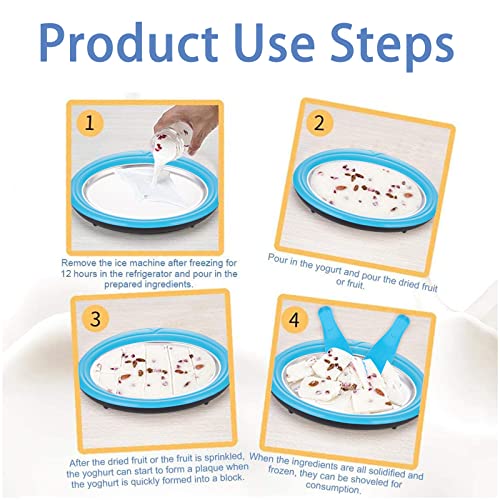 Product Use Steps

1

Remove the ice machine after freezing for 12 hours in the refrigerator and pour in the prepared ingredients.

2

Pour in the yogurt and pour the dried fruit or fruit.

3

After the dried fruit or the fruit is sprinkled, the yoghurt can start to form a plaque when the yoghurt is quickly formed into a block.

4

When the ingredients are all solidified and frozen, they can be shoveled for consumption.