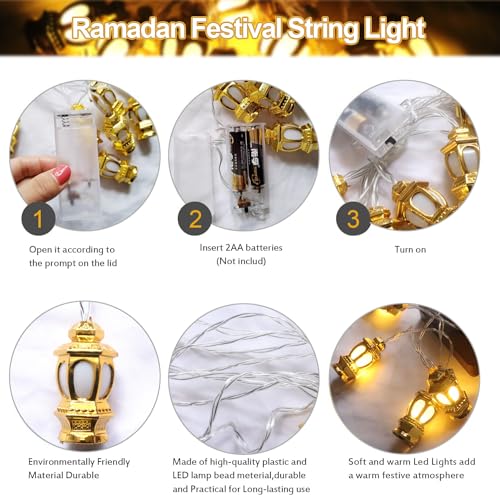 Ramadan Festival String Light

1

Open it according to the prompt on the lid

2

Insert 2AA batteries (Not includ)

3

Turn on

Environmentally Friendly Material Durable

Made of high-quality plastic and LED lamp bead meterial,durable and Practical for Long-lasting use

Soft and warm Led Lights add a warm festive atmosphere