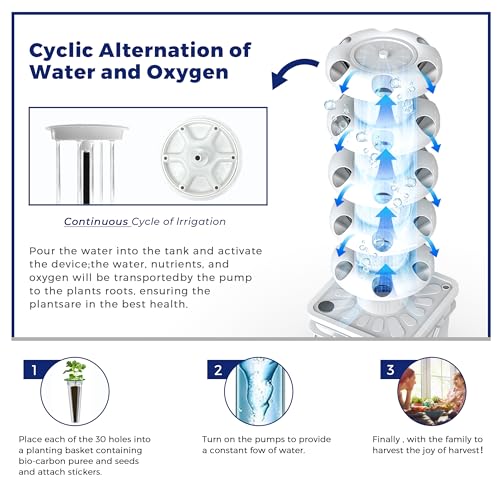 Cyclic Alternation of Water and Oxygen

Continuous Cycle of Irrigation

Pour the water into the tank and activate the device;the water, nutrients, and oxygen will be transportedby the pump to the plants roots, ensuring the plantsare in the best health.

1

Place each of the 30 holes into a planting basket containing bio-carbon puree and seeds and attach stickers.

2

Turn on the pumps to provide a constant fow of water.

3

Finally , with the family to harvest the joy of harvest!