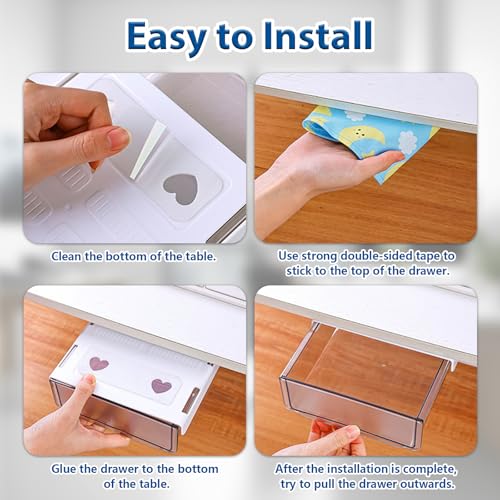 Easy to Install

Clean the bottom of the table.

Use strong double-sided tape to stick to the top of the drawer.

Glue the drawer to the bottom of the table.

After the installation is complete, try to pull the drawer outwards.