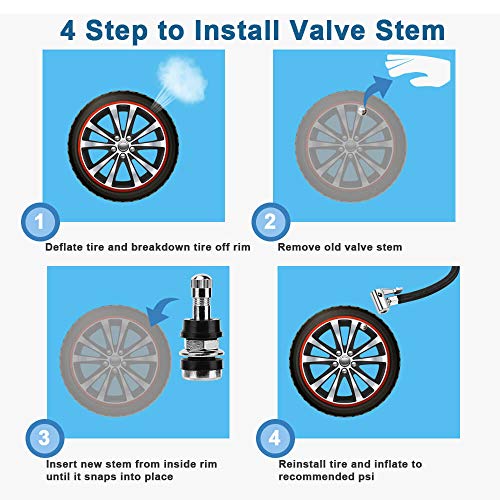 4 Step to Install Valve Stem

1

Deflate tire and breakdown tire off rim

2

Remove old valve stem

3

Insert new stem from inside rim until it snaps into place

4

Reinstall tire and inflate to recommended psi