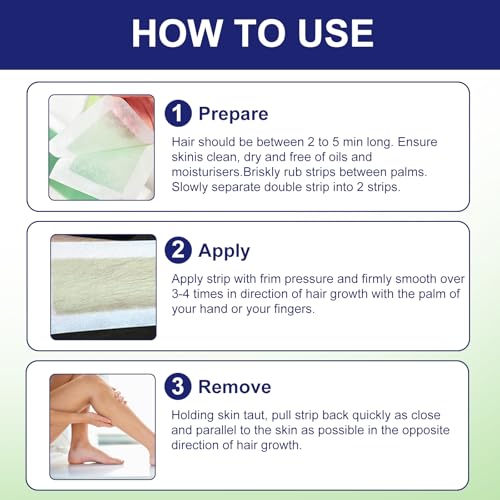 HOW TO USE

1 Prepare

Hair should be between 2 to 5 min long. Ensure skinis clean, dry and free of oils and moisturisers.Briskly rub strips between palms. Slowly separate double strip into 2 strips.

2 Apply

Apply strip with frim pressure and firmly smooth over 3-4 times in direction of hair growth with the palm of your hand or your fingers.

3 Remove

Holding skin taut, pull strip back quickly as close and parallel to the skin as possible in the opposite direction of hair growth.