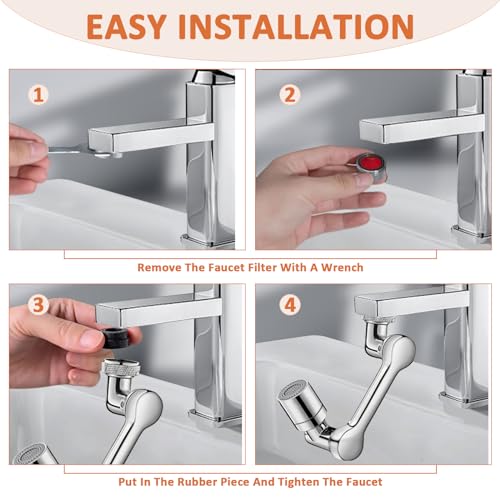 EASY INSTALLATION

1

2

Remove The Faucet Filter With A Wrench

3

4

Put In The Rubber Piece And Tighten The Faucet